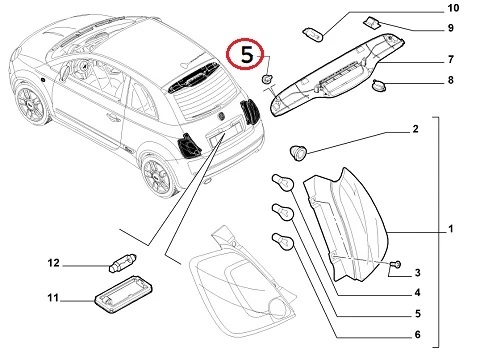 10
9
5
7
8
2
1
3
4
5
6
12
11