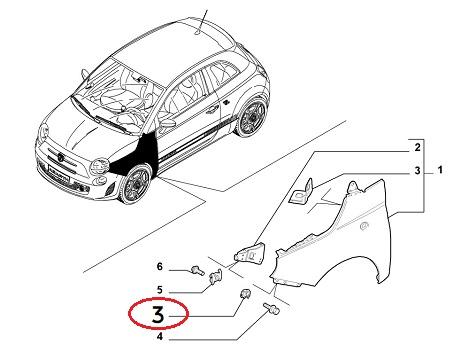 2
3
1
6
5
3
4