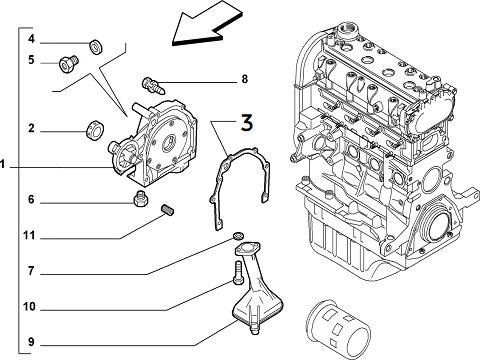 4
5
8
2
3
1
6
11
7
10
9