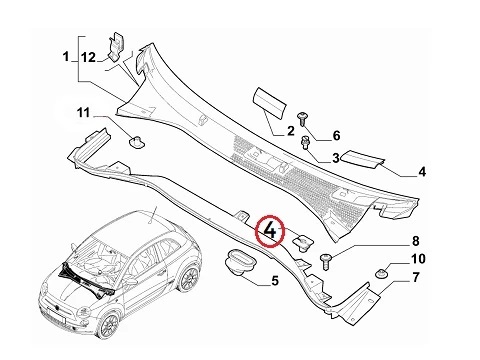 1
12
11
2
6
3
4
4
8
10
5
7