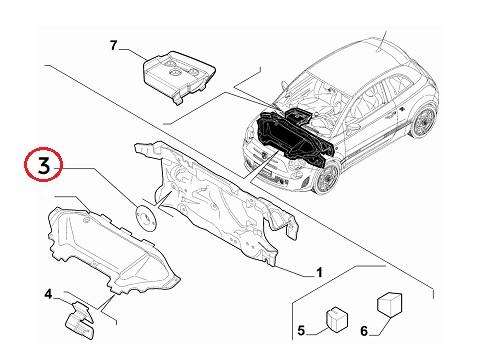 7
3
1
4
5
6