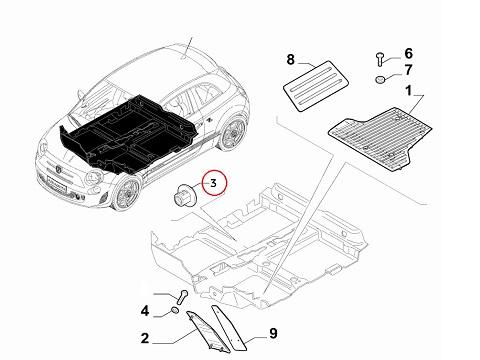 8
6
7
1
3
4
2
9