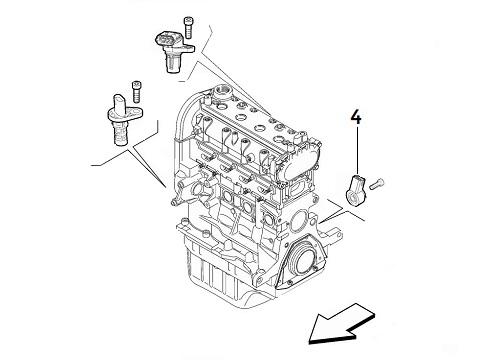 4