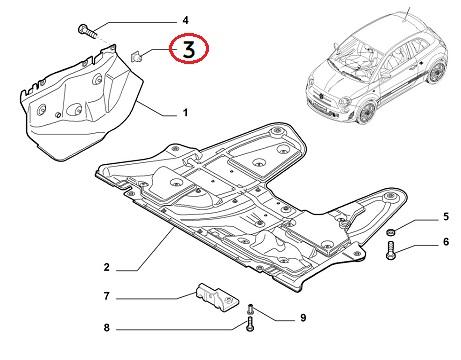 4
3
1
5
6
2
7
9
8