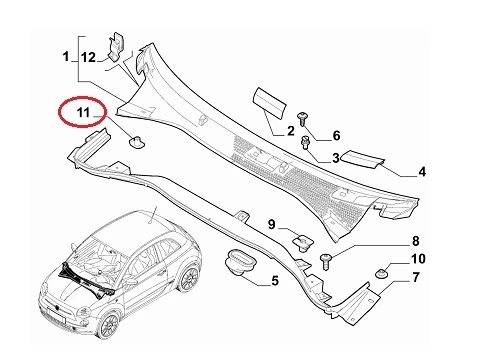 1
12
11
2
6
3
4
9
8
10
5
7