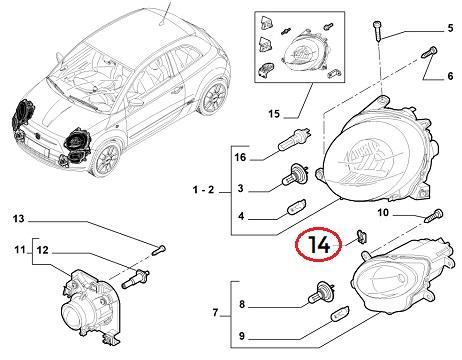 5
6
15
16
1 - 2
3
4
10
14
13
11
12
7
8
9