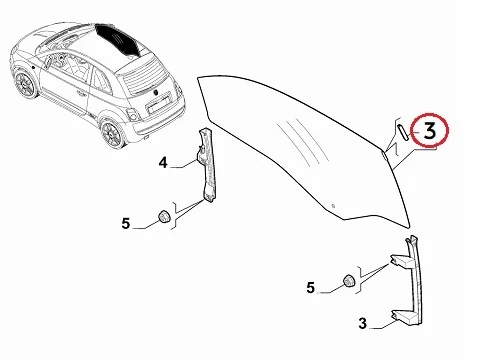 3
4
5
5
3